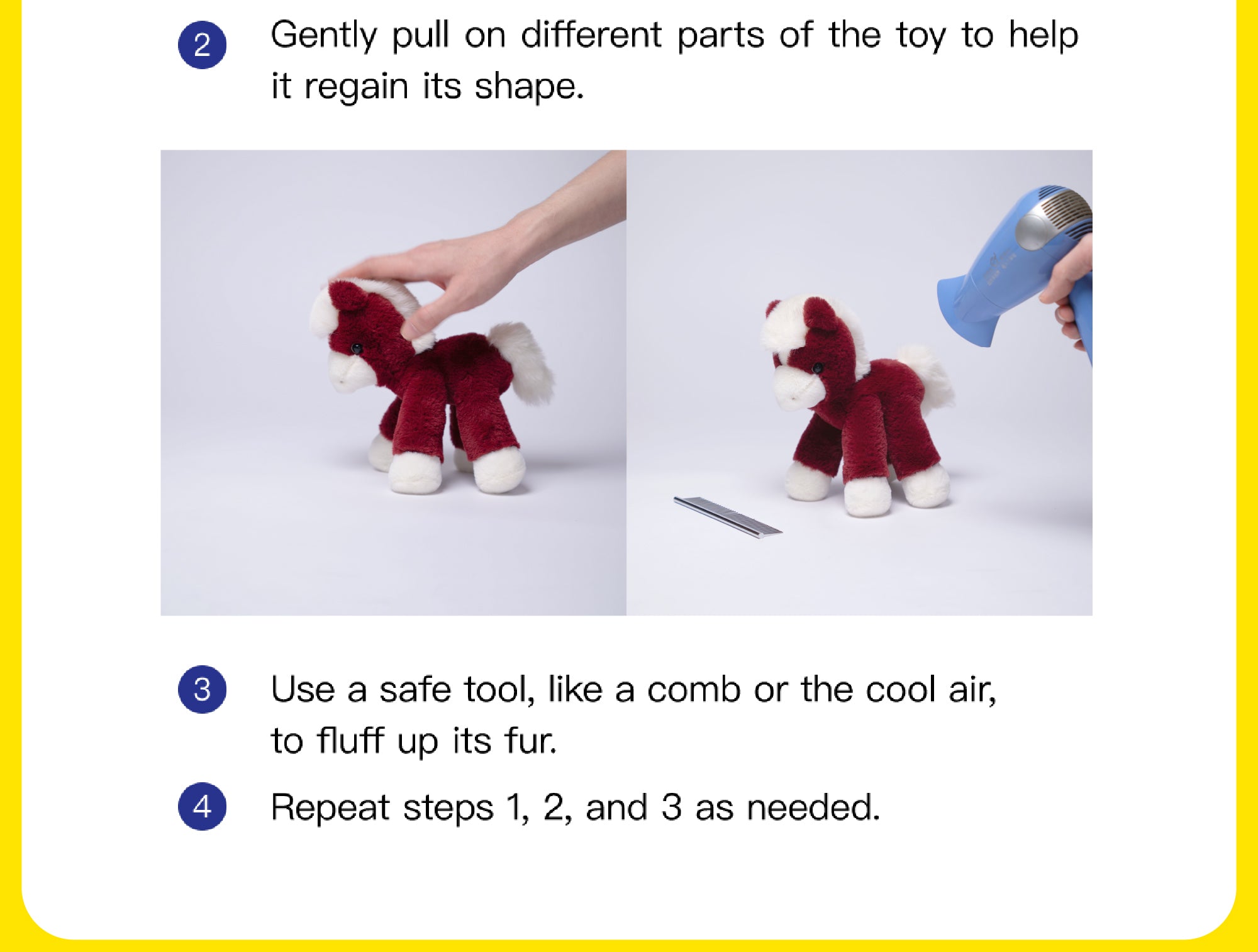 2 Gently pull on different parts of the toy to help it regain its shape.

3 Use a safe tool, like a comb or the cool air, to fluff up its fur.

4 Repeat steps 1, 2, and 3 as needed.